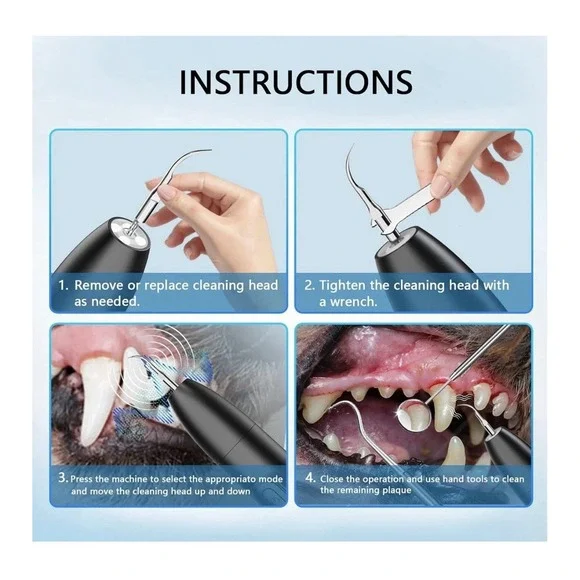 INSTRUCTIONS

1. Remove or replace cleaning head as needed.

2. Tighten the cleaning head with a wrench.

3. Press the machine to select the appropriato mode and move the cleaning head up and down

4. Close the operation and use hand tools to clean the remaining plaque